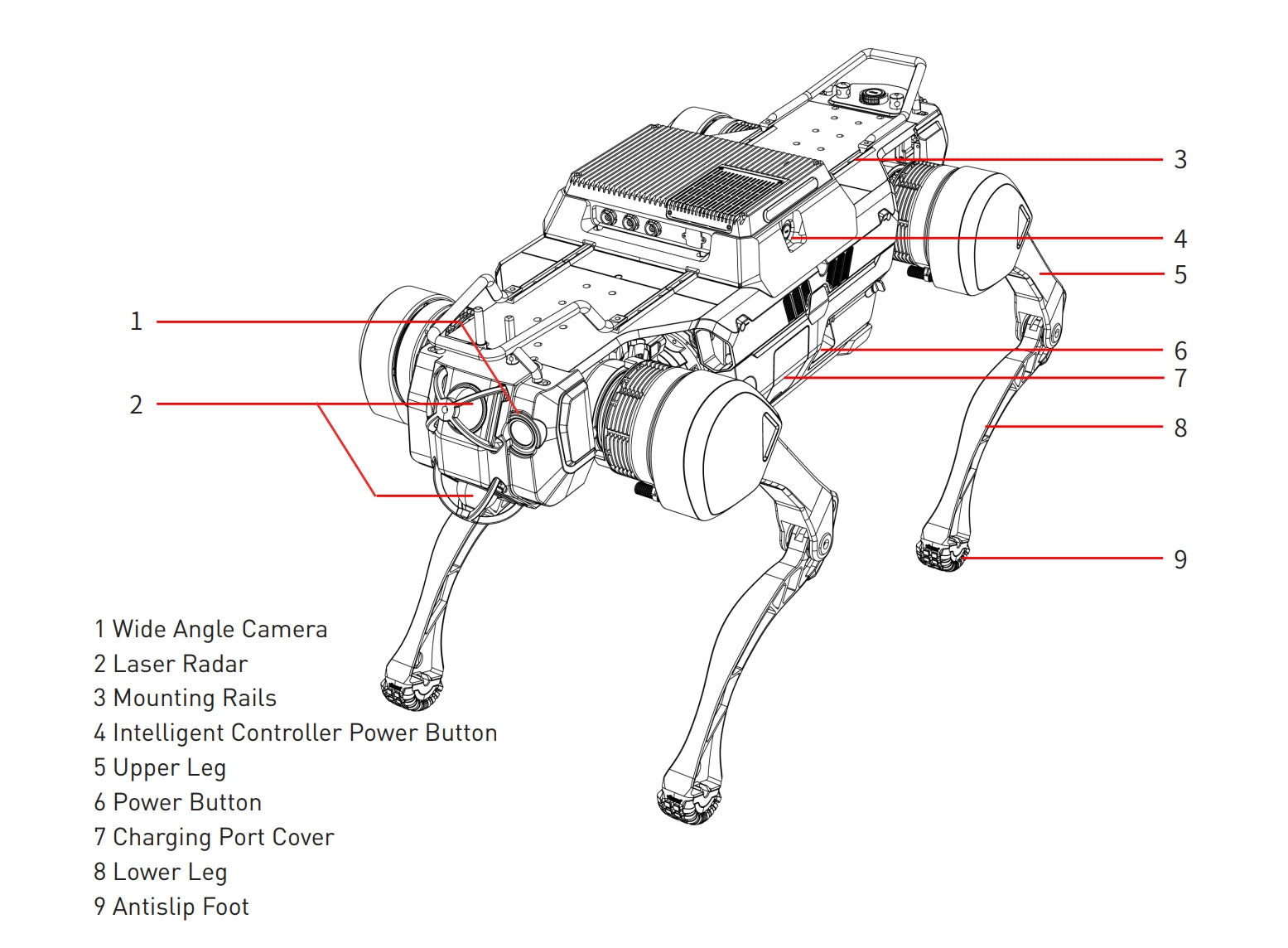 3
4
5
1
6
7
2
8
9

1 Wide Angle Camera
2 Laser Radar
3 Mounting Rails
4 Intelligent Controller Power Button
5 Upper Leg
6 Power Button
7 Charging Port Cover
8 Lower Leg
9 Antislip Foot