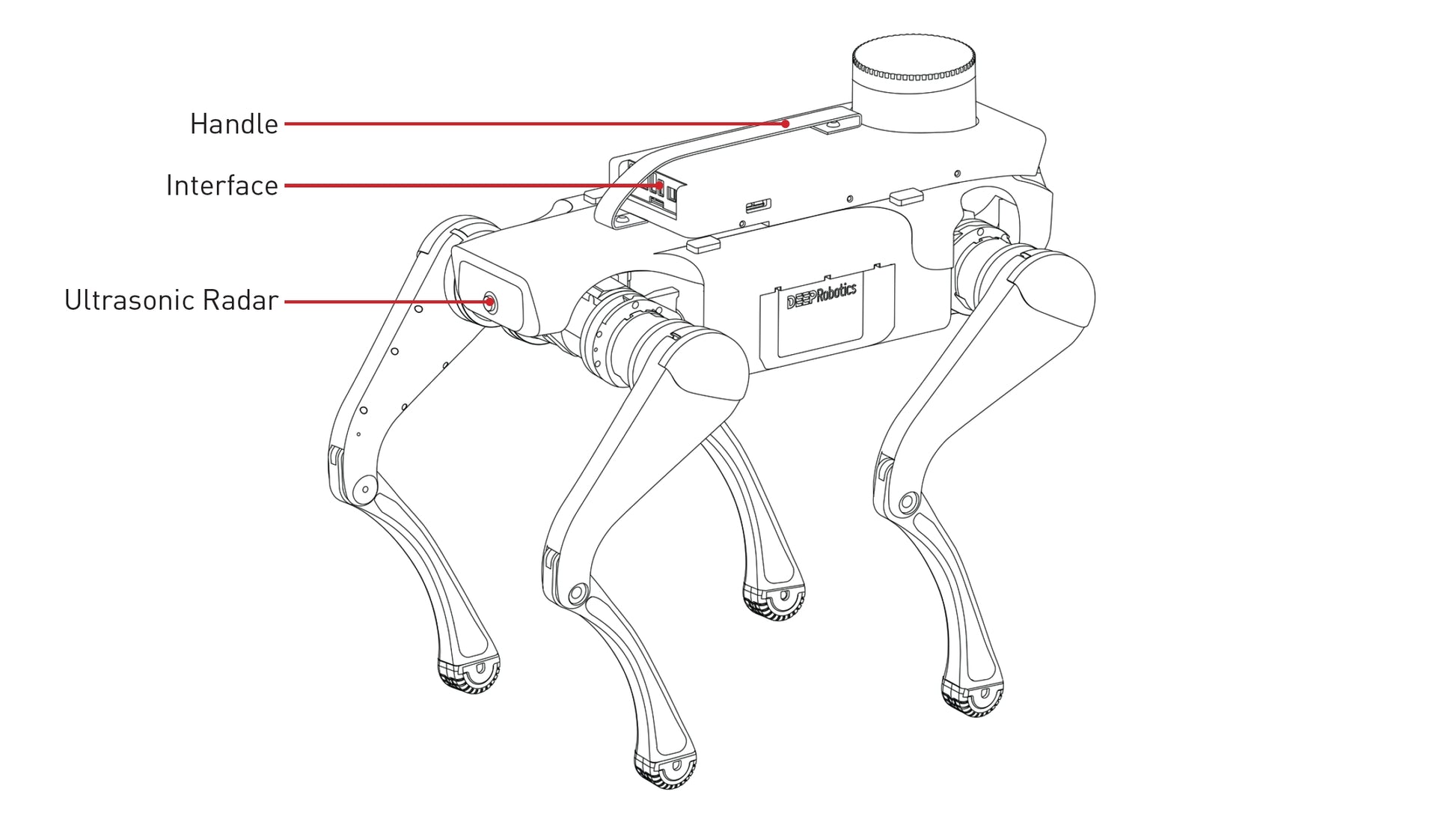 Handle

Interface

Ultrasonic Radar

DEEPRobotics