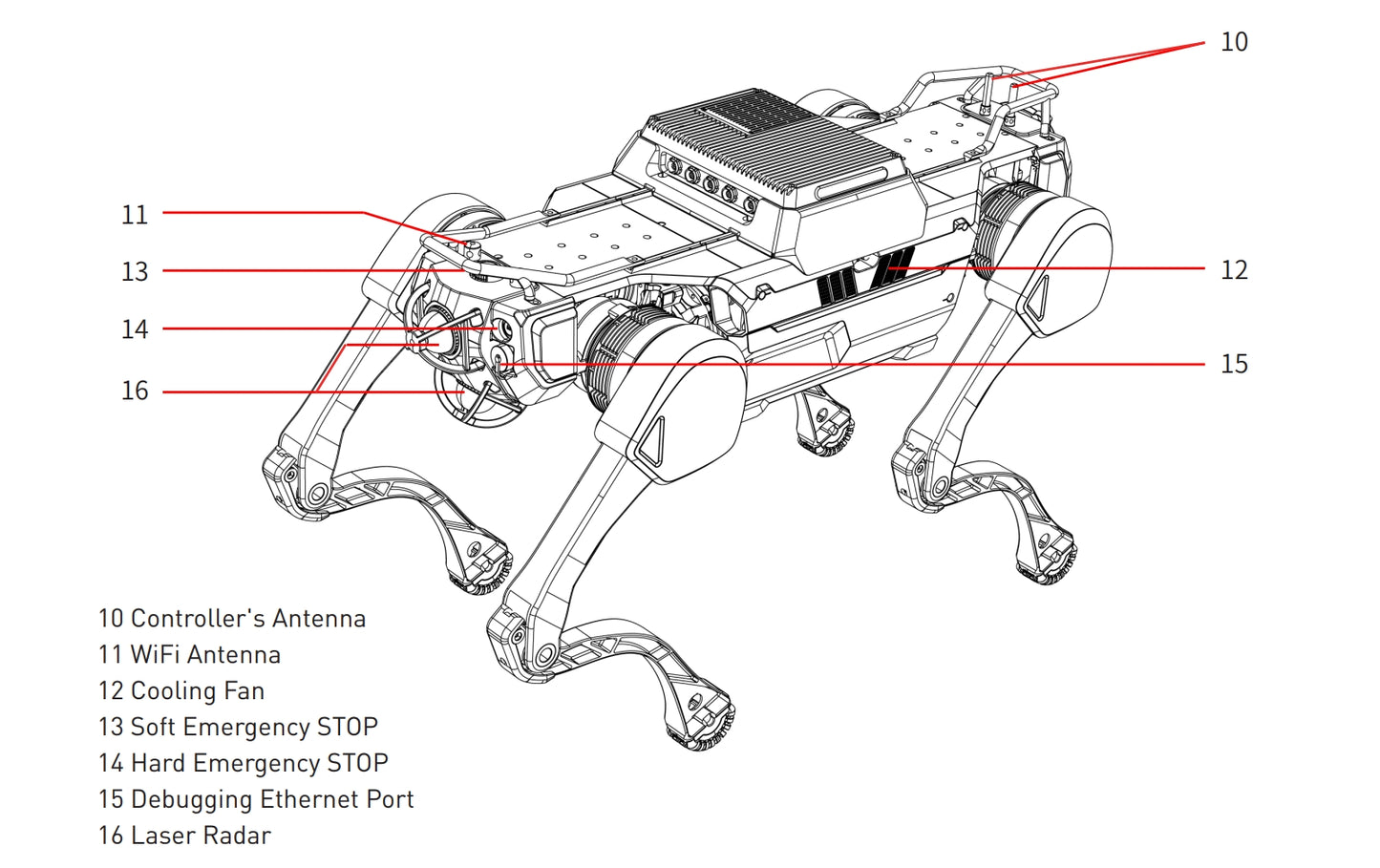 10

11

13

14

16

12

15

10 Controller's Antenna
11 WiFi Antenna
12 Cooling Fan
13 Soft Emergency STOP
14 Hard Emergency STOP
15 Debugging Ethernet Port
16 Laser Radar